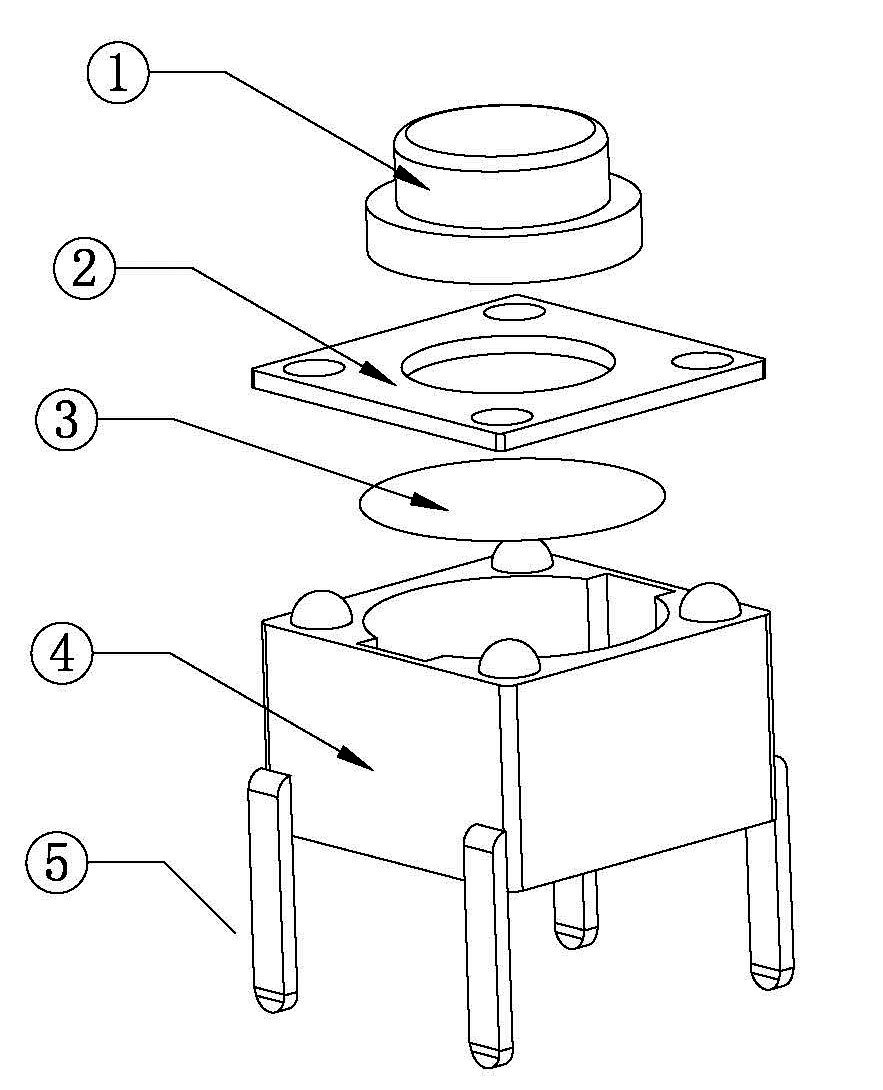 1
2
3
4
5