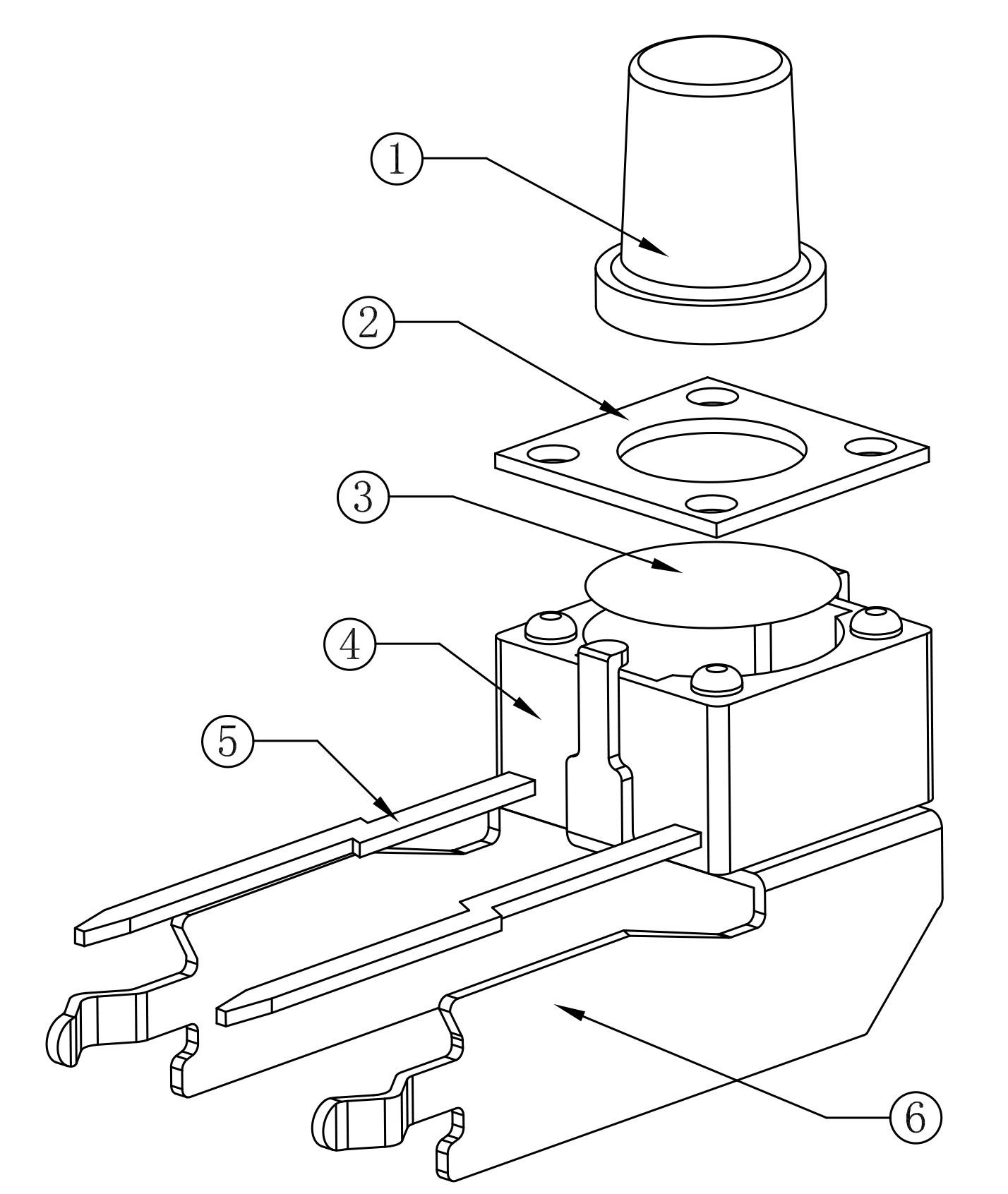 1
2
3
4
5
6