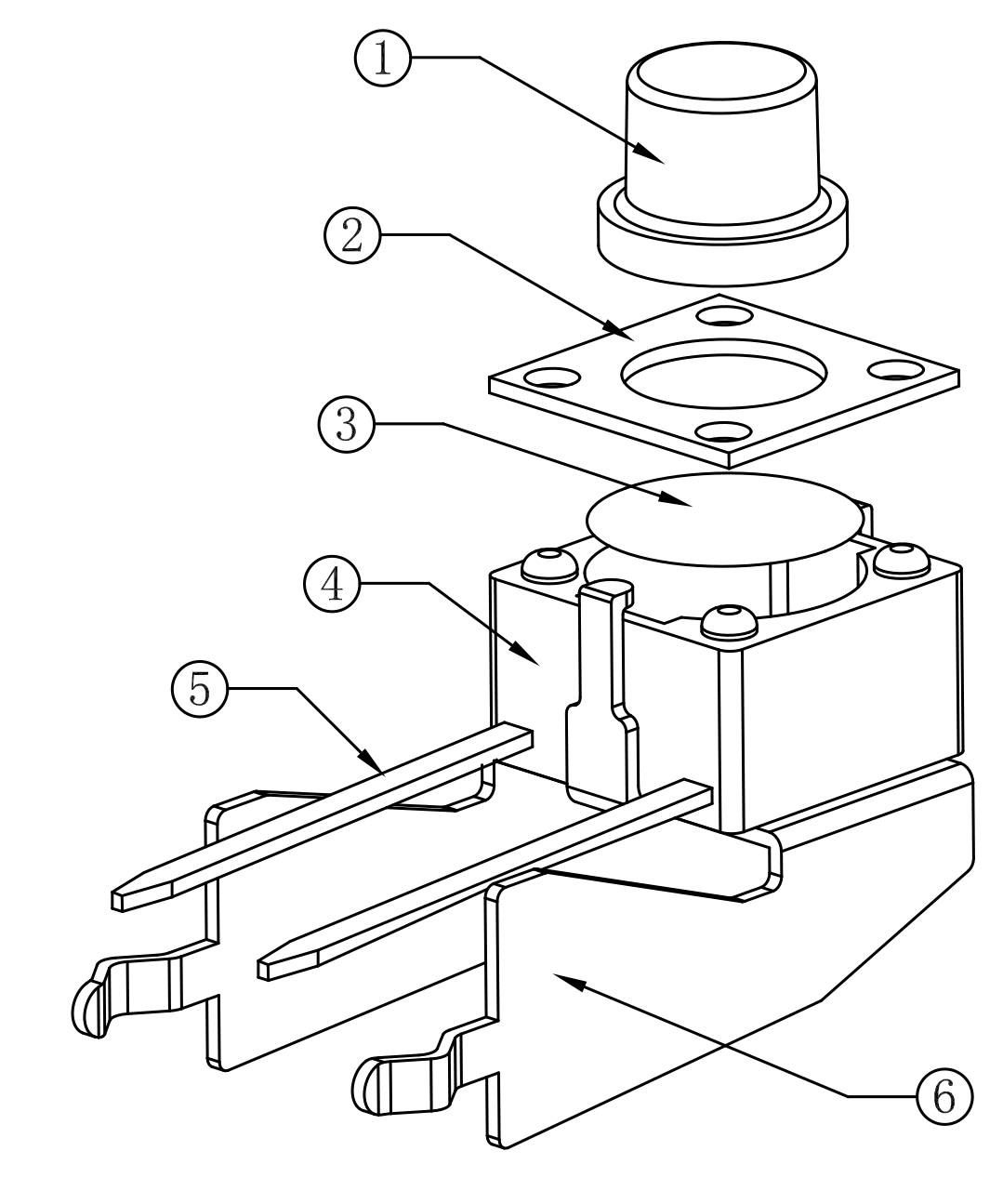 1
2
3
4
5
6