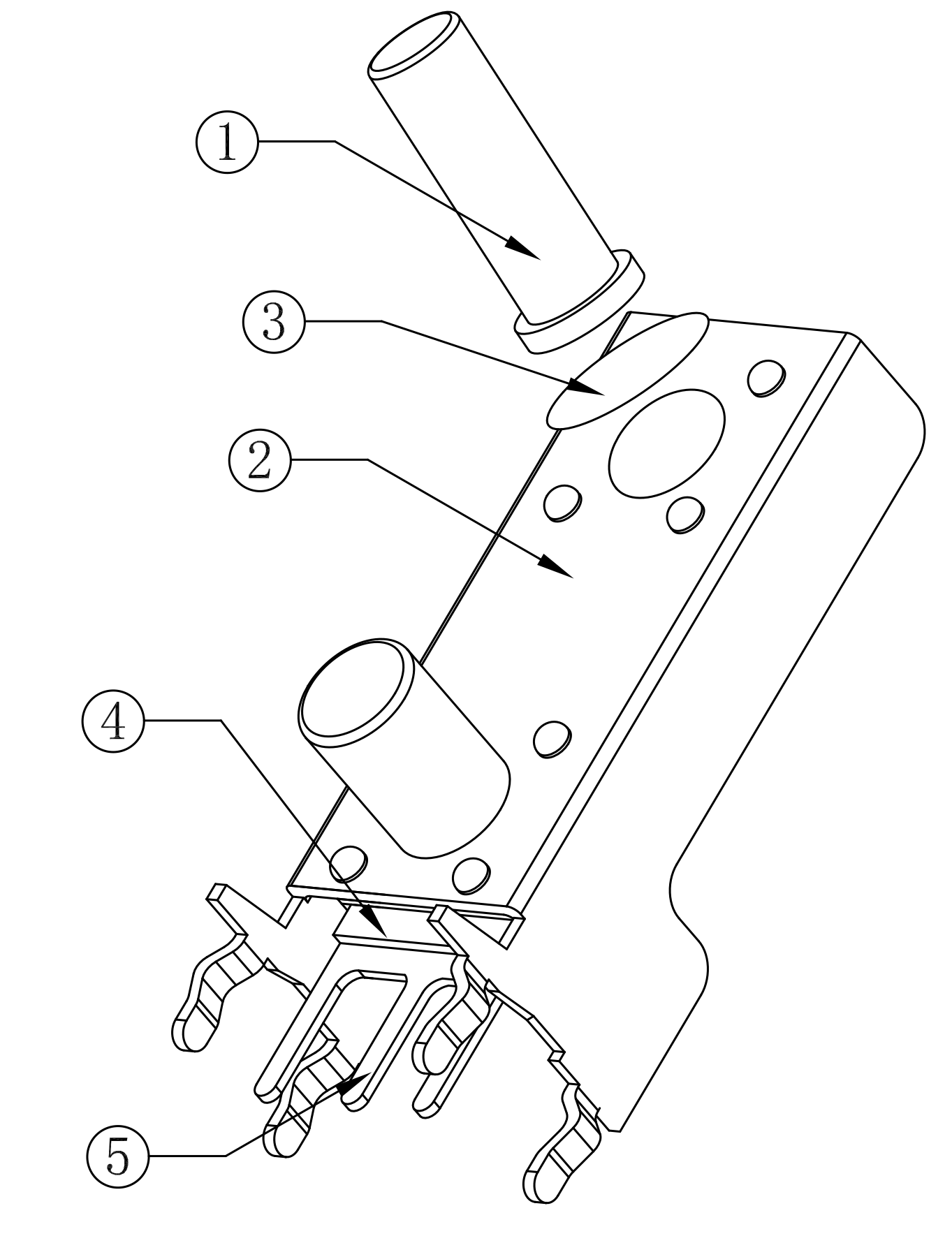 1
3
2
4
5