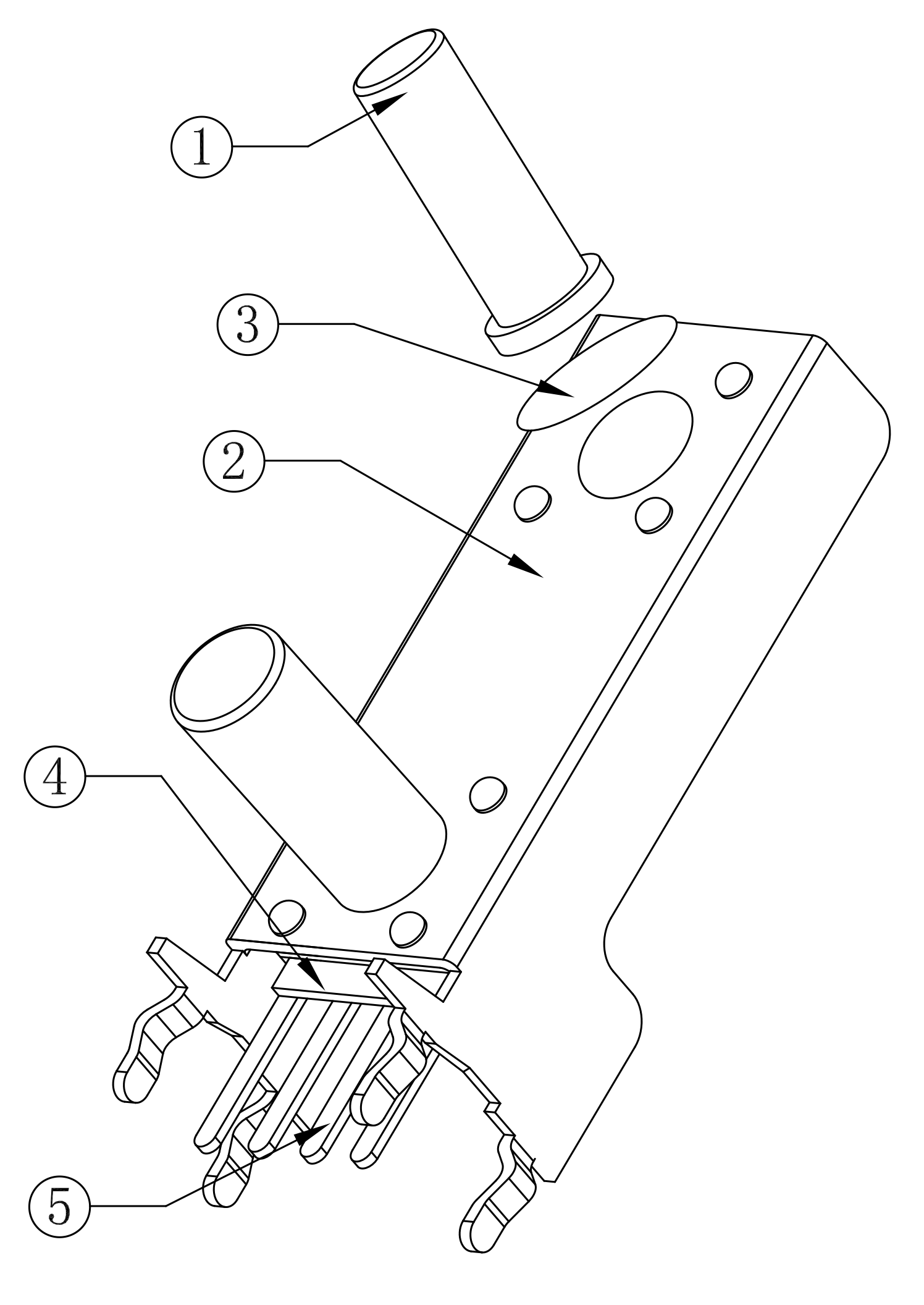 1
3
2
4
5