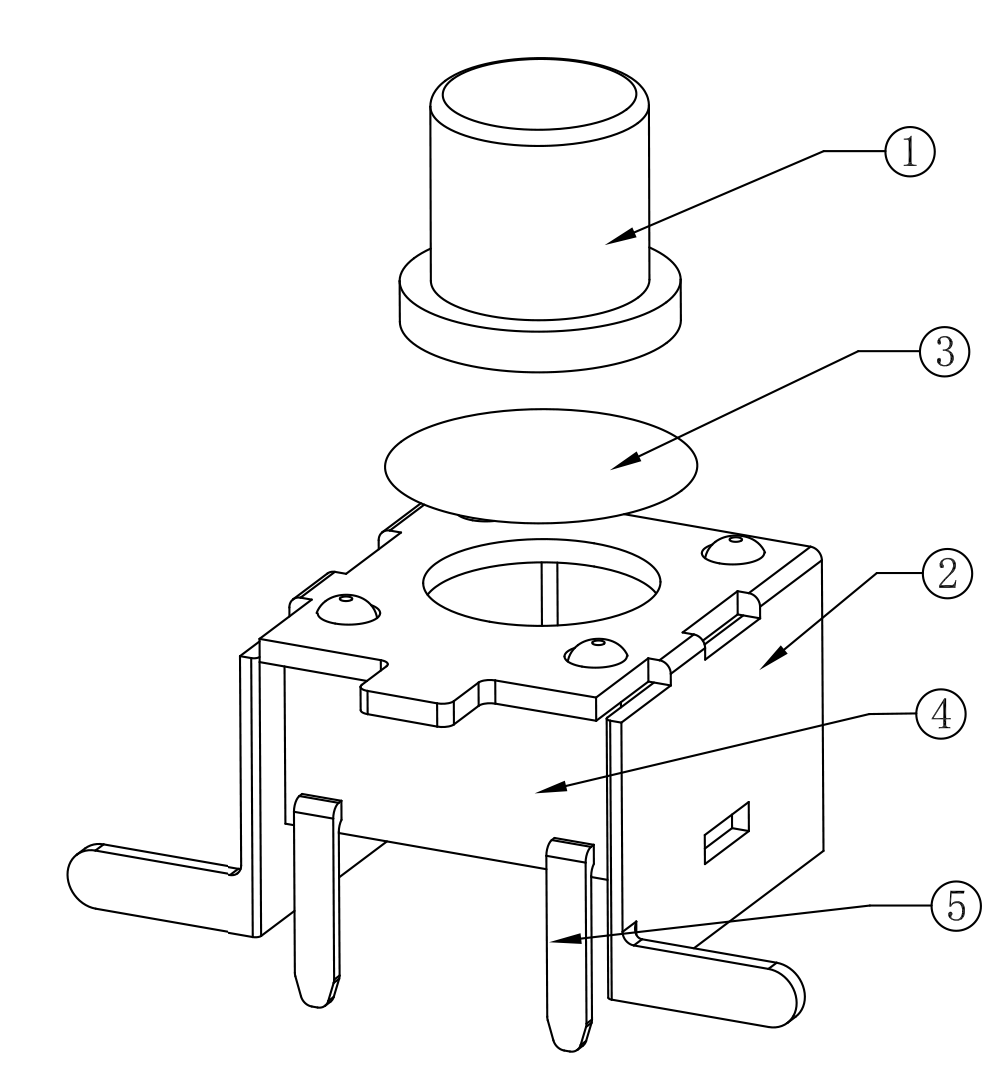 1

3

2

4

5