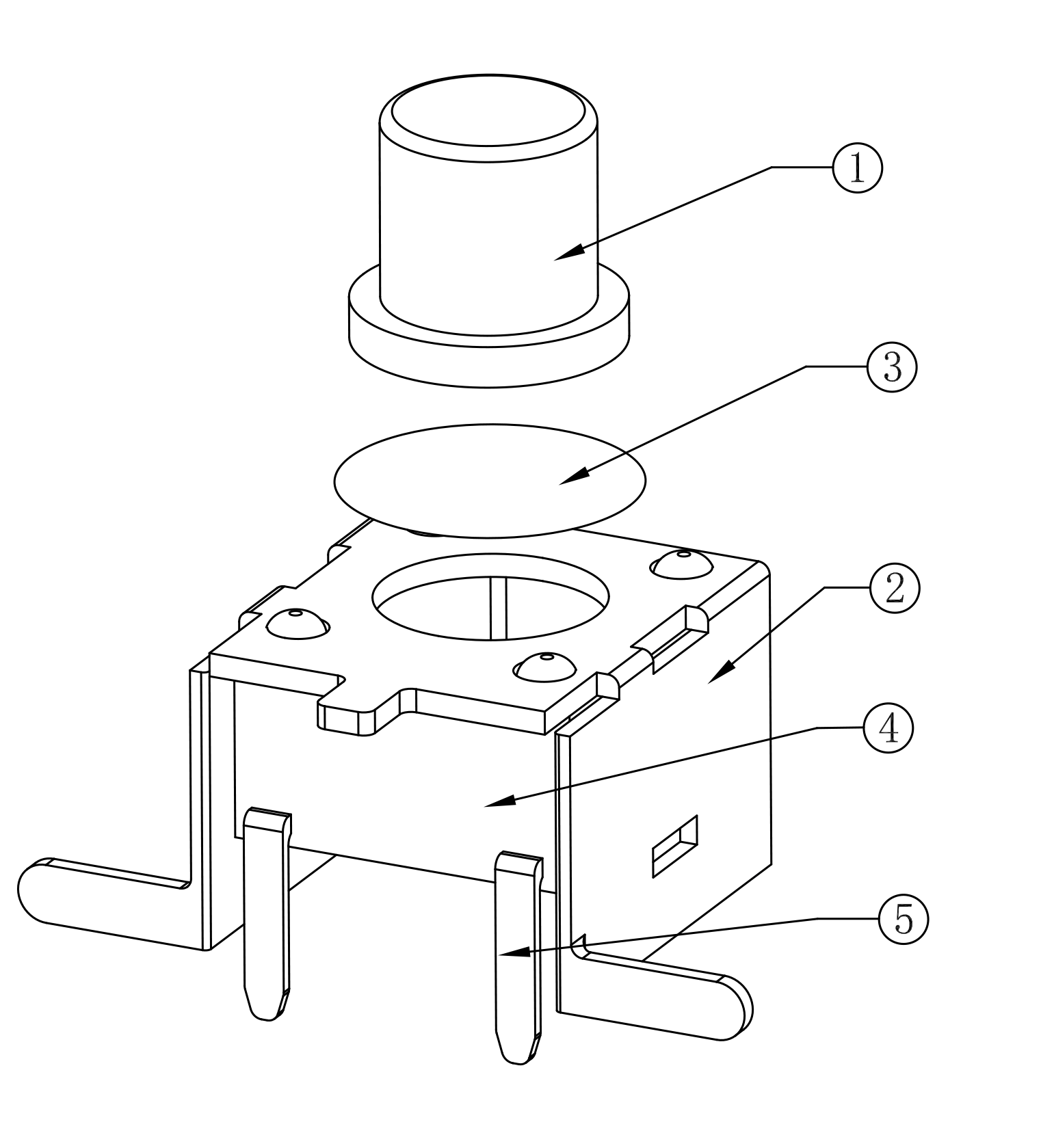 1
3
2
4
5