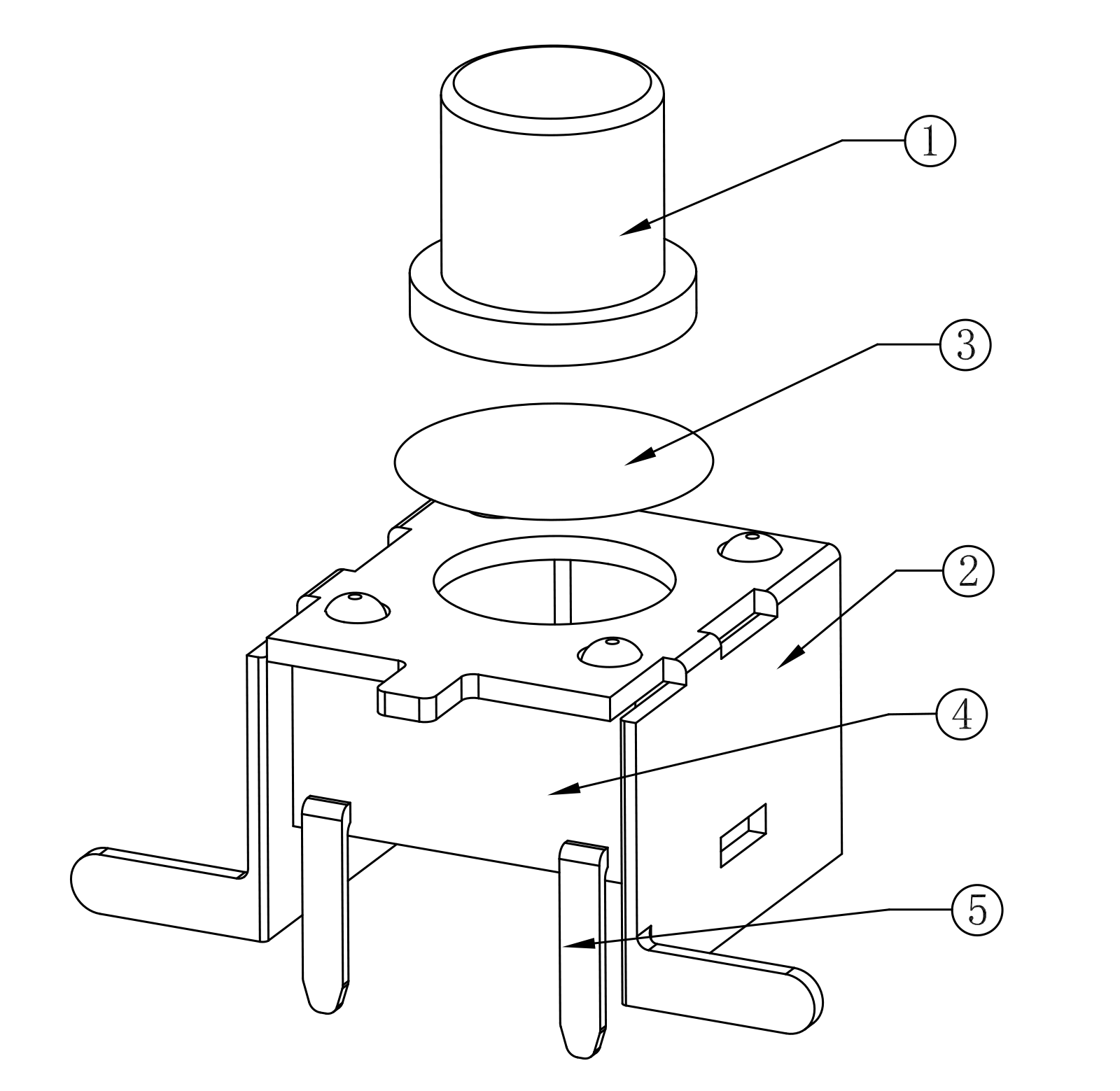 1
3
2
4
5