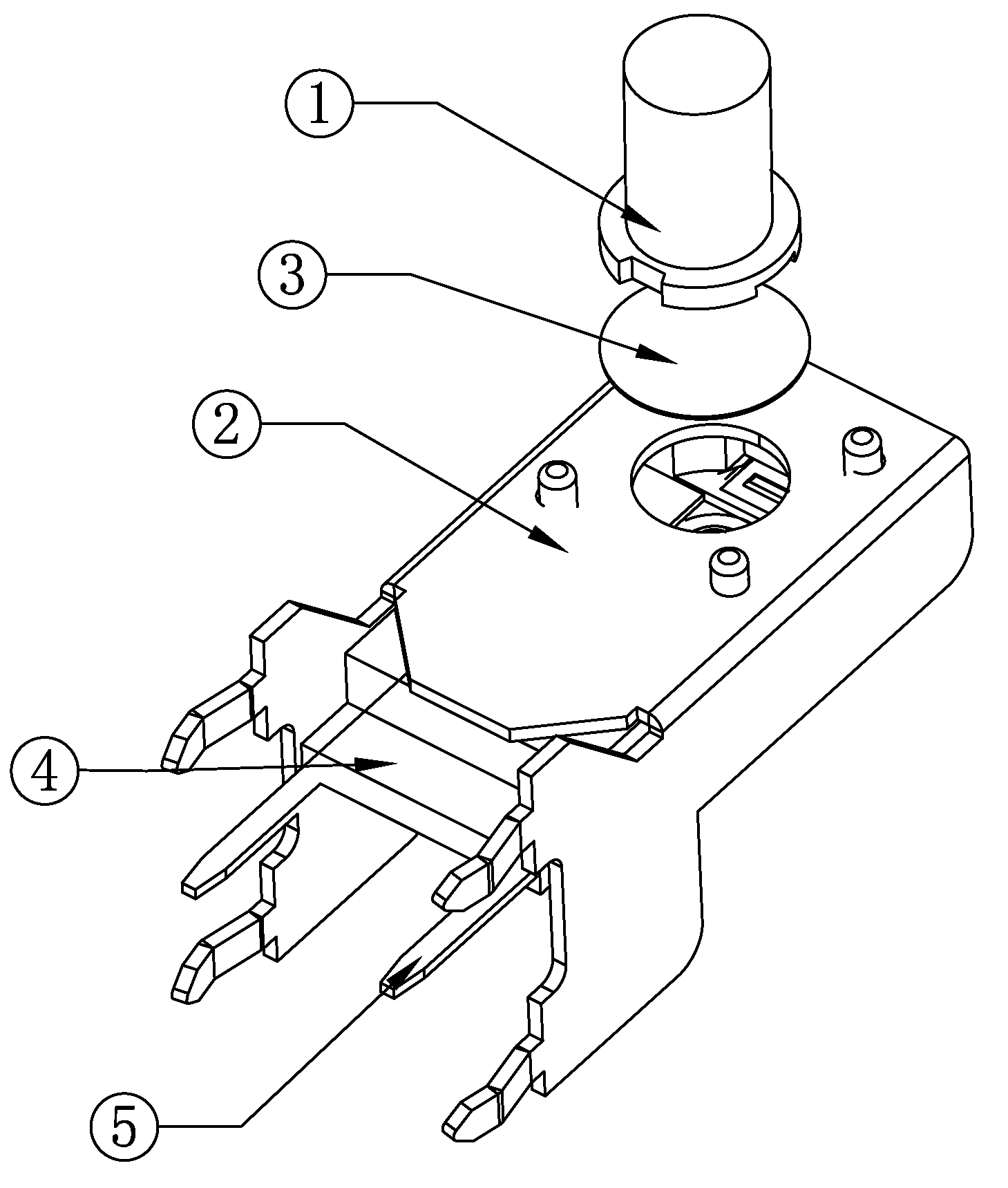 1
3
2
4
5