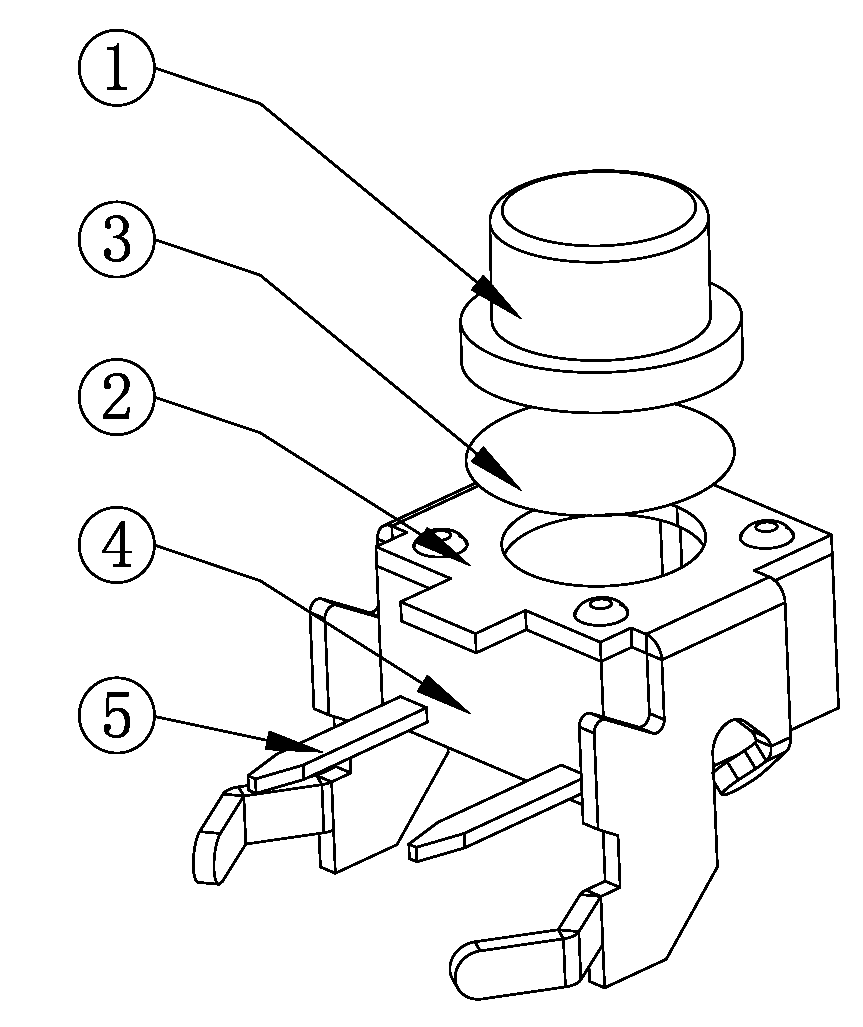 ①
③
②
④
⑤