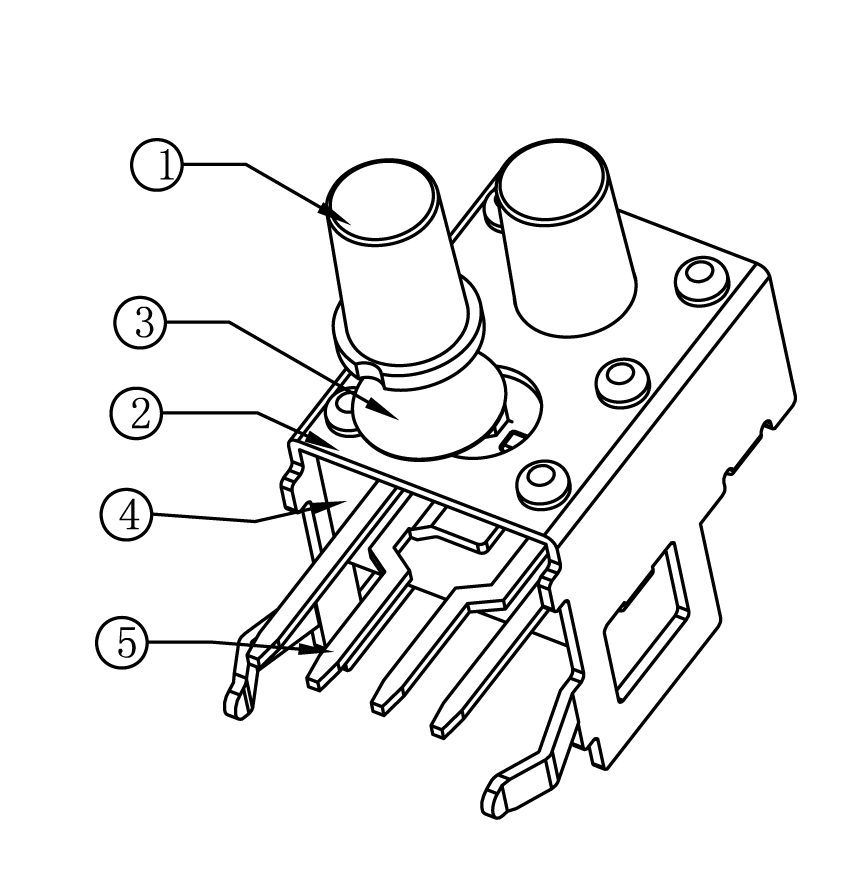 1
3
2
4
5